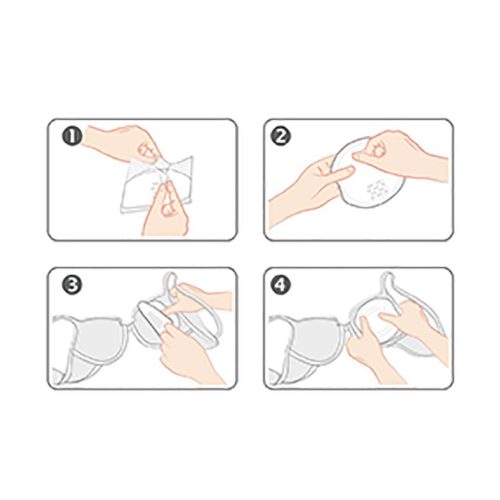 1

2

3

4